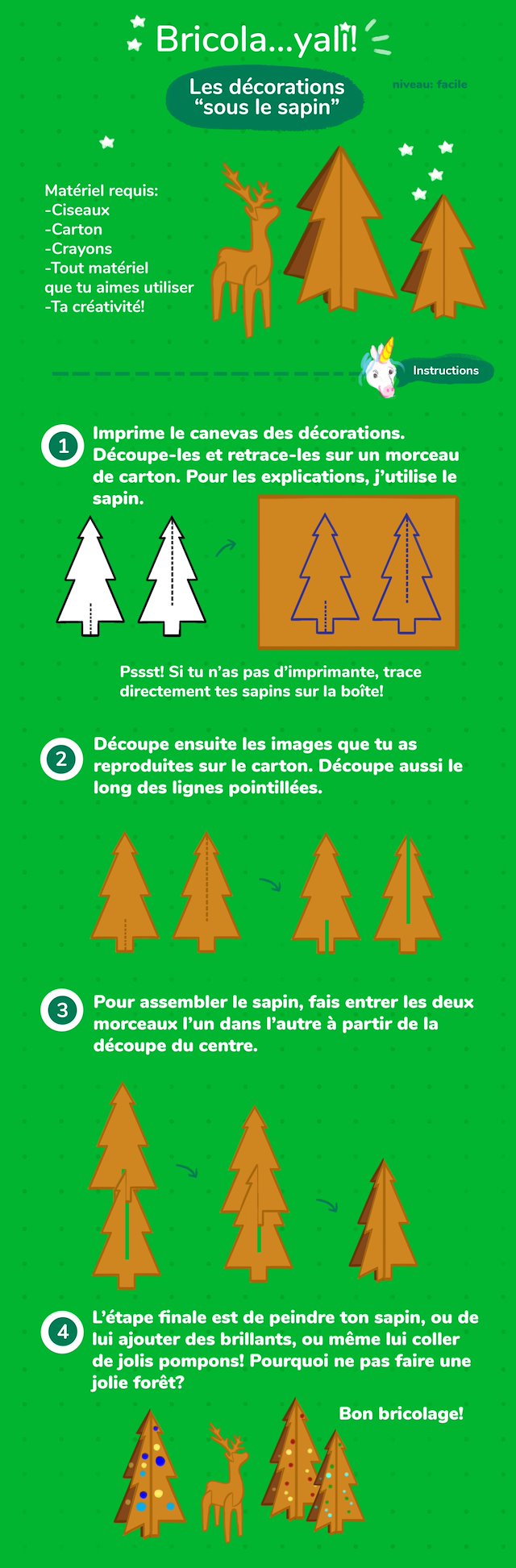 Bricola...yali!

Les décorations "sous le sapin"

niveau: facile

Matériel requis:
-Ciseaux
-Carton
-Crayons
-Tout matériel que tu aimes utiliser
-Ta créativité!

Instructions

1 Imprime le canevas des décorations. Découpe-les et retrace-les sur un morceau de carton. Pour les explications, j'utilise le sapin.

Pssst! Si tu n'as pas d'imprimante, trace directement tes sapins sur la boîte!

2 Découpe ensuite les images que tu as reproduites sur le carton. Découpe aussi le long des lignes pointillées.

3 Pour assembler le sapin, fais entrer les deux morceaux l'un dans l'autre à partir de la découpe du centre.

4 L'étape finale est de peindre ton sapin, ou de lui ajouter des brillants, ou même lui coller de jolis pompons! Pourquoi ne pas faire une jolie forêt?

Bon bricolage!